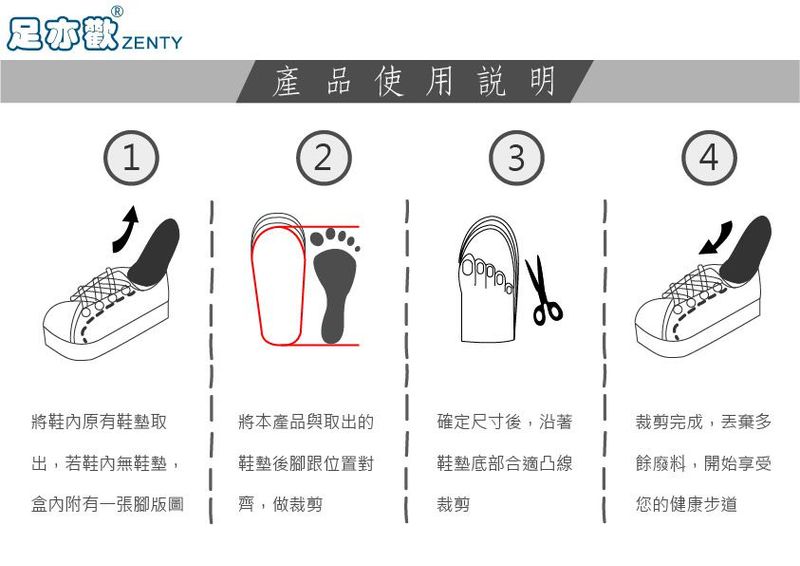 足亦歡® ZENTY

產品使用說明

1

將鞋內原有鞋墊取出，若鞋內無鞋墊，盒內附有一張腳版圖

2

將本產品與取出的鞋墊後腳跟位置對齊，做裁剪

3

確定尺寸後，沿著鞋墊底部合適凸線裁剪

4

裁剪完成，丟棄多餘廢料，開始享受您的健康步道