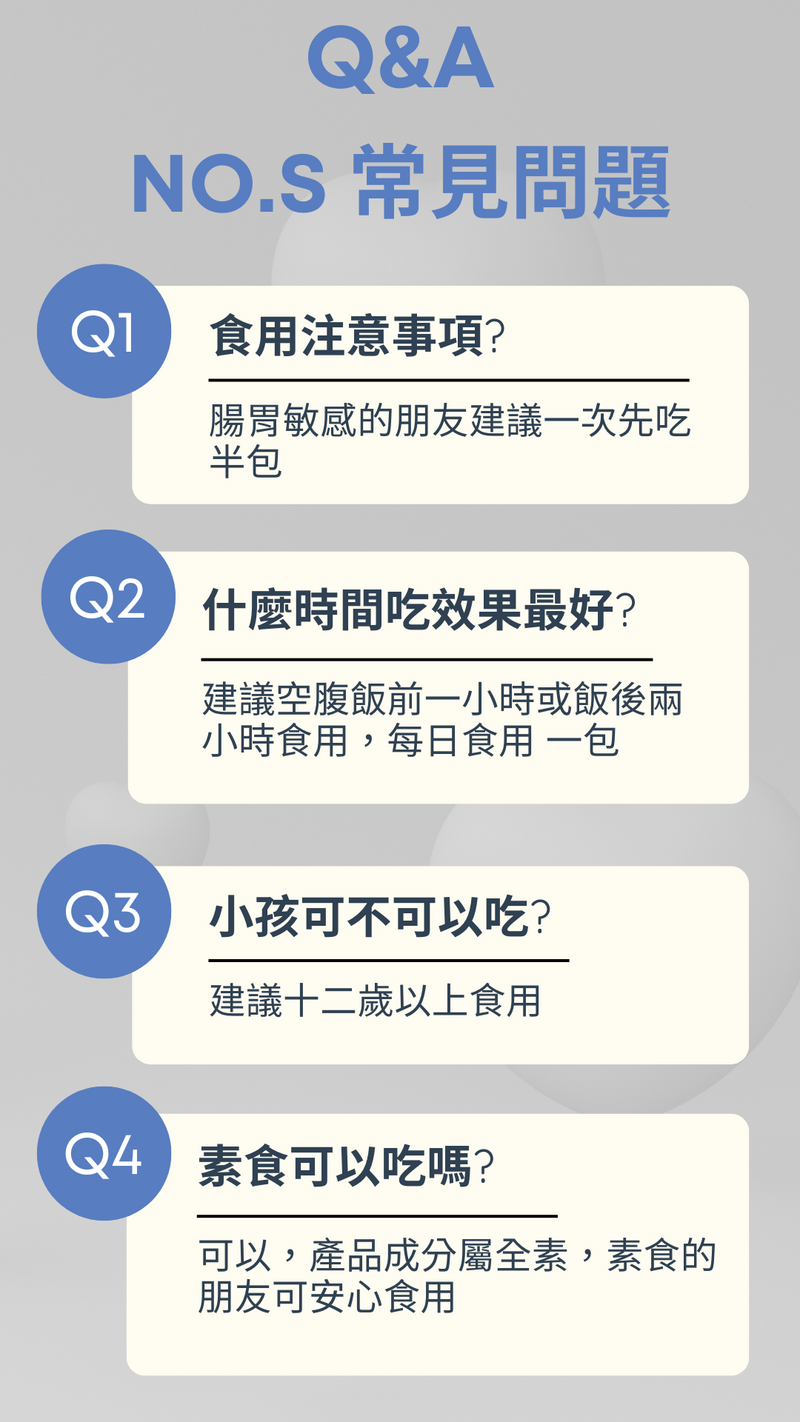 Q&A

NO.S 常見問題

Q1

食用注意事項?

腸胃敏感的朋友建議一次先吃半包

Q2

什麼時間吃效果最好?

建議空腹飯前一小時或飯後兩小時食用，每日食用 一包

Q3

小孩可不可以吃?

建議十二歲以上食用

Q4

素食可以吃嗎?

可以，產品成分屬全素，素食的朋友可安心食用