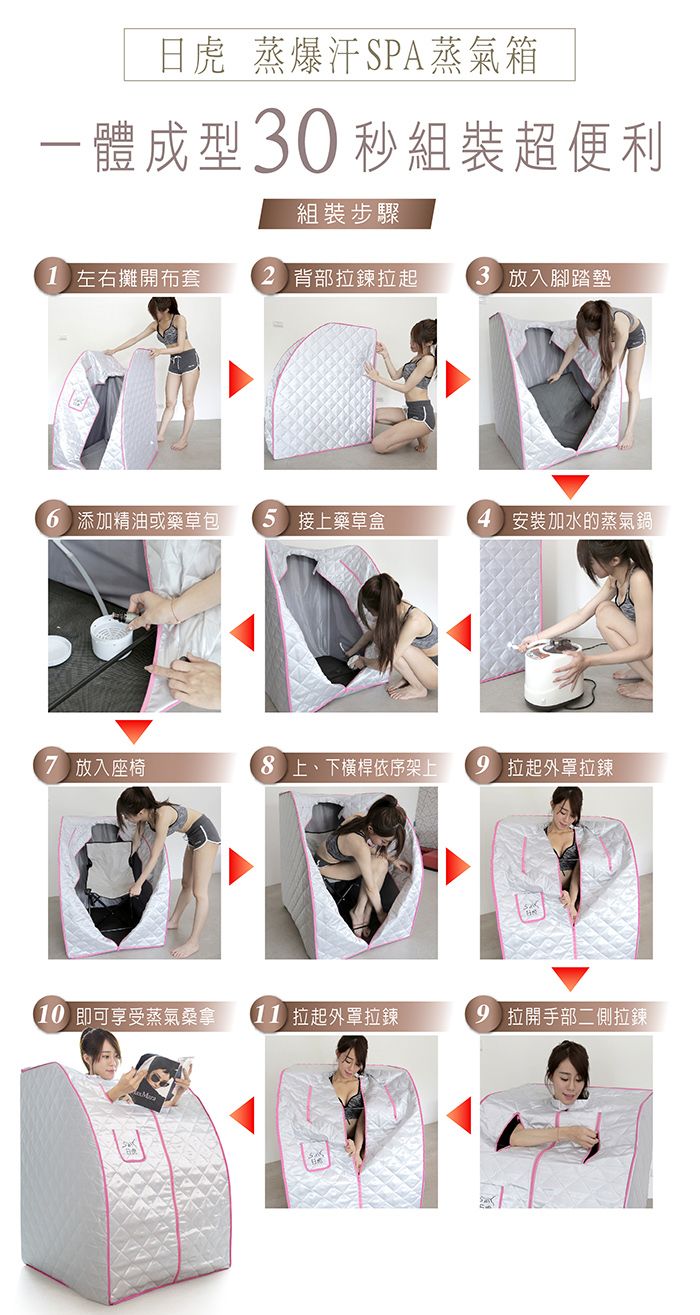 日虎 蒸爆汗SPA蒸氣箱

一體成型30秒組裝超便利

組裝步驟

1 左右攤開布套

2 背部拉鍊拉起

3 放入腳踏墊

6 添加精油或藥草包

5 接上藥草盒

4 安裝加水的蒸氣鍋

7 放入座椅

8 上、下橫桿依序架上

9 拉起外罩拉鍊

10 即可享受蒸氣桑拿

11 拉起外罩拉鍊

9 拉開手部二側拉鍊