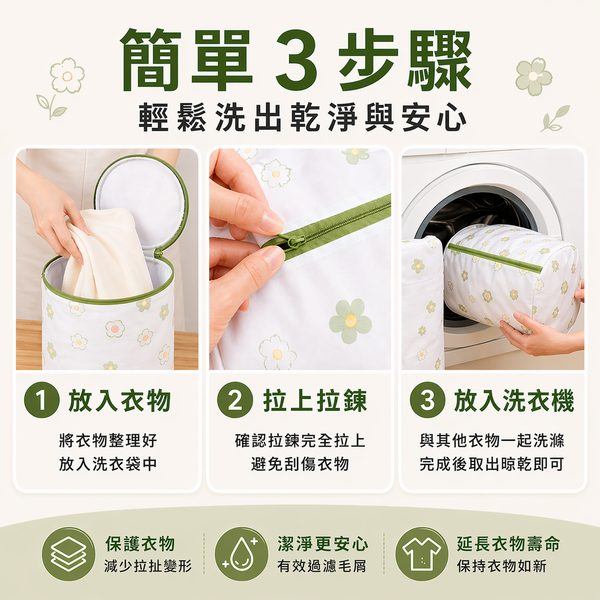 簡單 3 步驟
輕鬆洗出乾淨與安心

1 放入衣物
將衣物整理好
放入洗衣袋中

2 拉上拉鍊
確認拉鍊完全拉上
避免刮傷衣物

3 放入洗衣機
與其他衣物一起洗滌
完成後取出晾乾即可

保護衣物
減少拉扯變形

潔淨更安心
有效過濾毛屑

延長衣物壽命
保持衣物如新